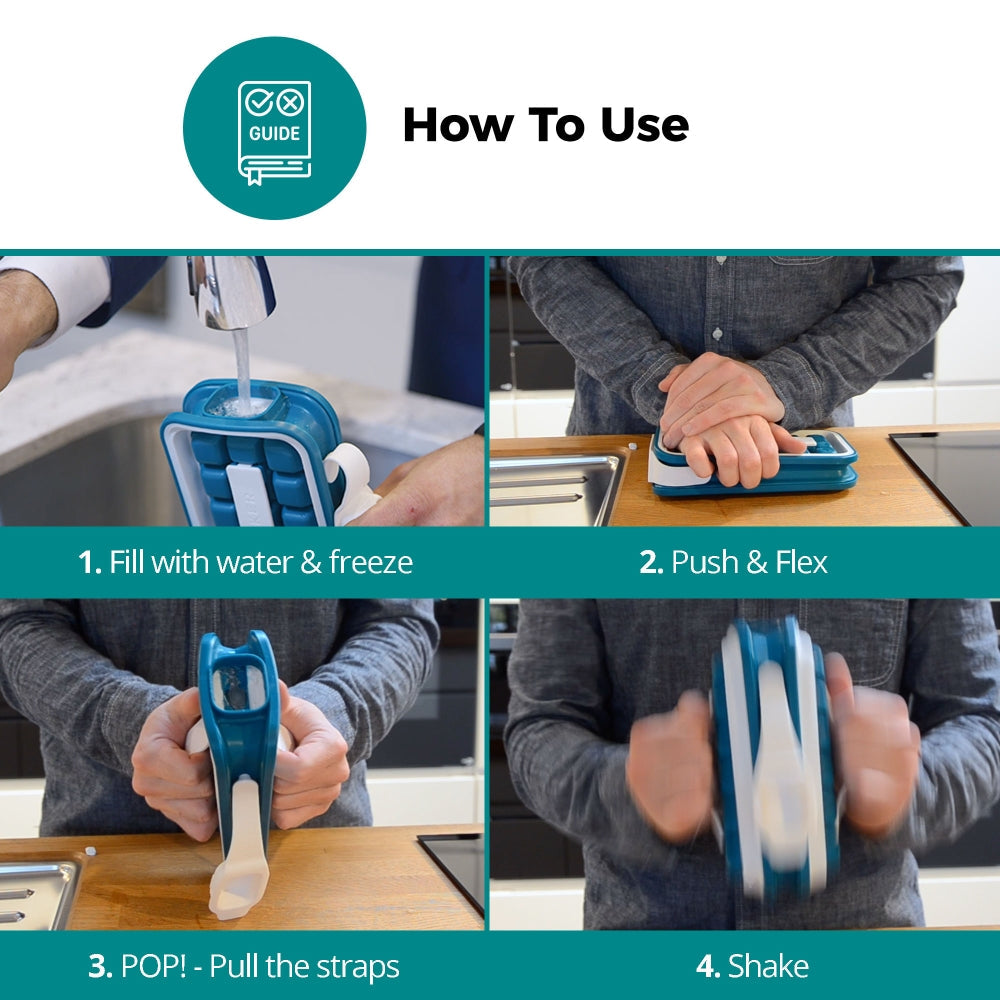 GUIDE

How To Use

1. Fill with water & freeze

2. Push & Flex

3. POP! - Pull the straps

4. Shake